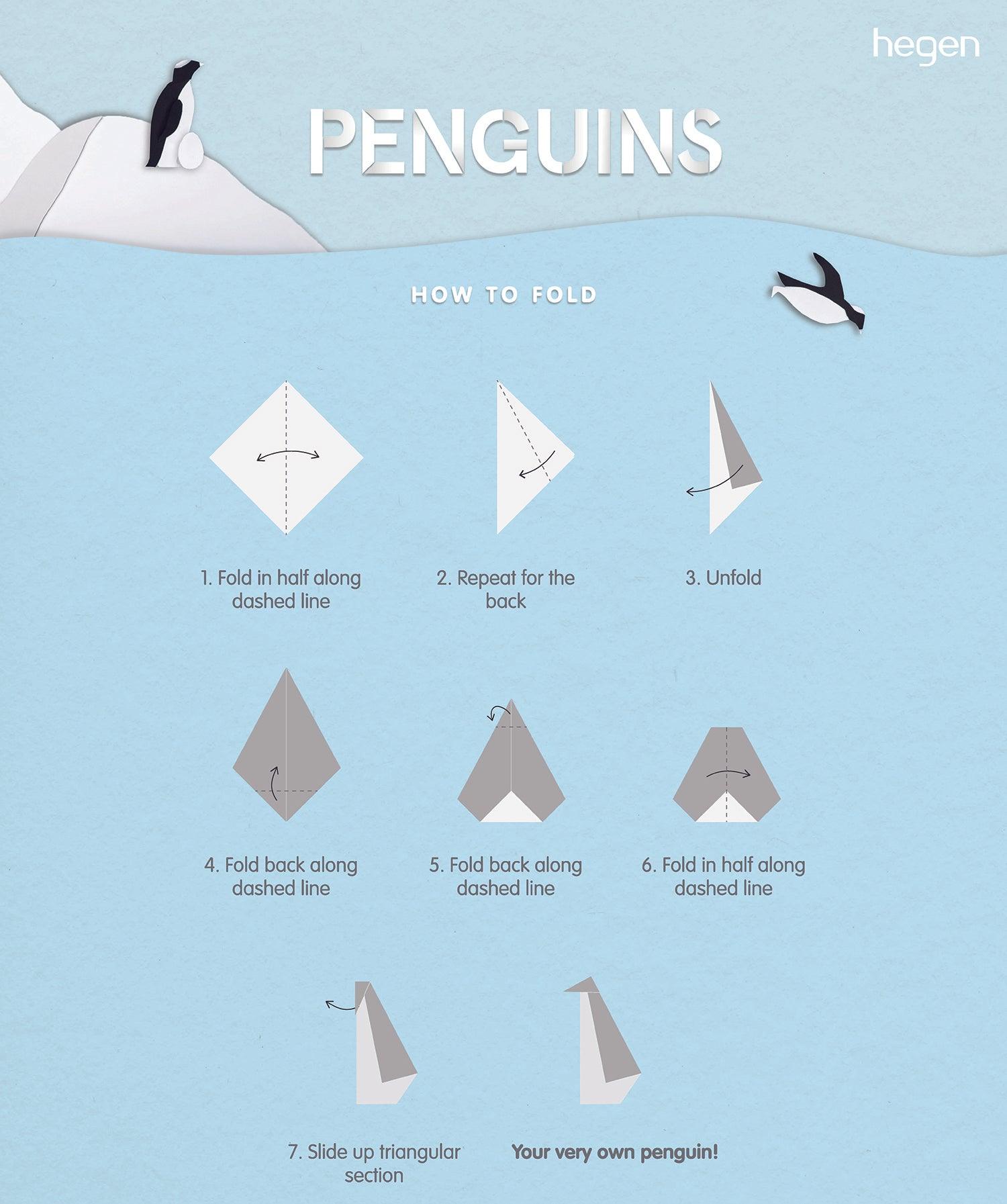 hegen

PENGUINS

HOW TO FOLD

1. Fold in half along dashed line

2. Repeat for the back

3. Unfold

4. Fold back along dashed line

5. Fold back along dashed line

6. Fold in half along dashed line

7. Slide up triangular section

Your very own penguin!