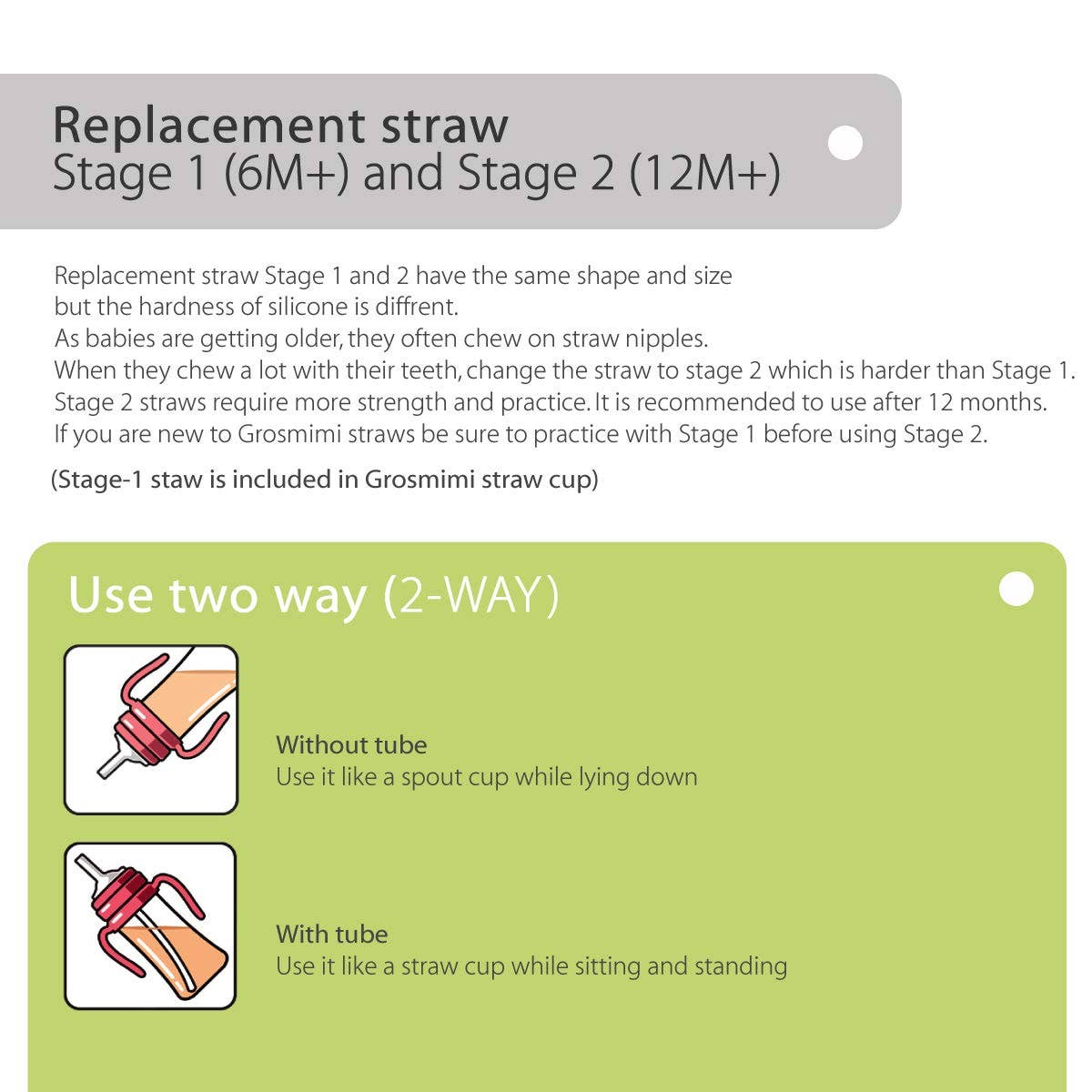 Replacement straw
Stage 1 (6M+) and Stage 2 (12M+)

Replacement straw Stage 1 and 2 have the same shape and size but the hardness of silicone is diffrent.
As babies are getting older, they often chew on straw nipples.
When they chew a lot with their teeth, change the straw to stage 2 which is harder than Stage 1.
Stage 2 straws require more strength and practice. It is recommended to use after 12 months.
If you are new to Grosmimi straws be sure to practice with Stage 1 before using Stage 2.

(Stage-1 staw is included in Grosmimi straw cup)

Use two way (2-WAY)

Without tube
Use it like a spout cup while lying down

With tube
Use it like a straw cup while sitting and standing